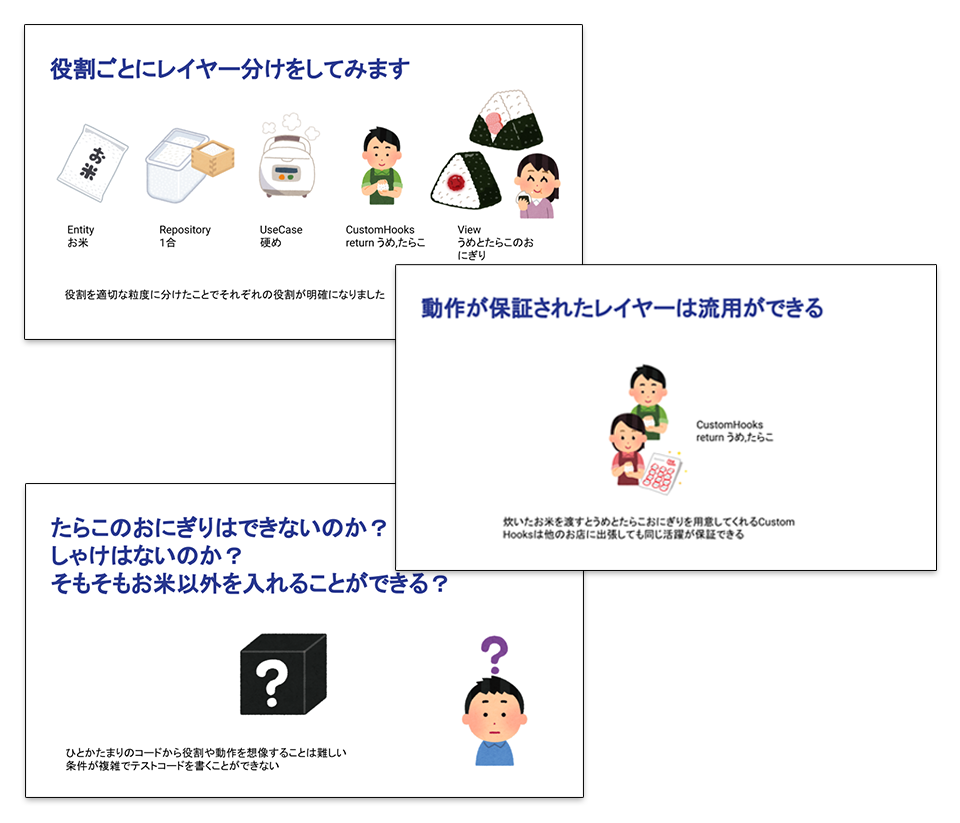 役割ごとにレイヤー分けをしてみます

お米

Entity
お米

Repository
1合

UseCase
硬め

CustomHooks
return うめ,たらこ

View
うめとたらこのおにぎり

役割を適切な粒度に分けたことでそれぞれの役割が明確になりました

動作が保証されたレイヤーは流用ができる

CustomHooks
return うめ,たらこ

炊いたお米を渡すとうめとたらこおにぎりを用意してくれるCustom Hooksは他のお店に出張しても同じ活躍が保証できる

たらこのおにぎりはできないのか？
しゃけはないのか？
そもそもお米以外を入れることができる？

?

?

ひとかたまりのコードから役割や動作を想像することは難しい
条件が複雑でテストコードを書くことができない